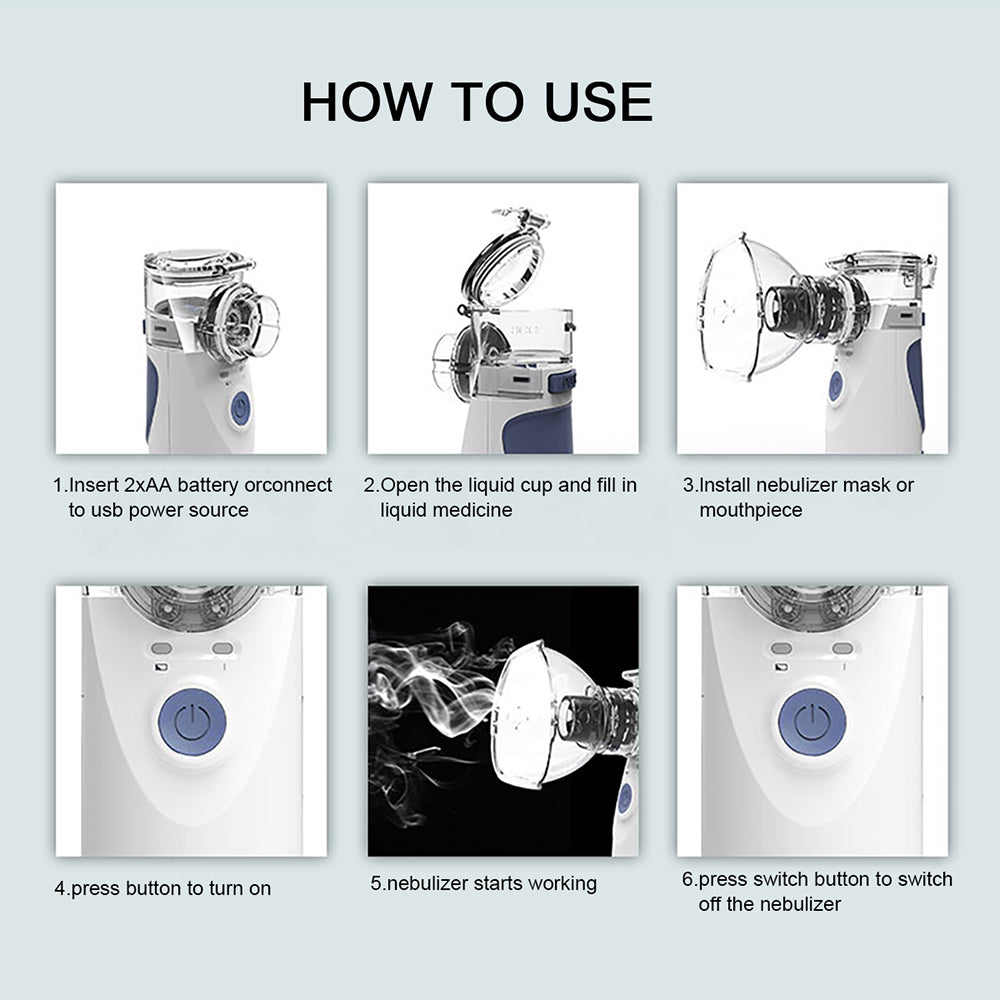 HOW TO USE

1.Insert 2xAA battery orconnect to usb power source

2.Open the liquid cup and fill in liquid medicine

3.Install nebulizer mask or mouthpiece

4.press button to turn on

5.nebulizer starts working

6.press switch button to switch off the nebulizer